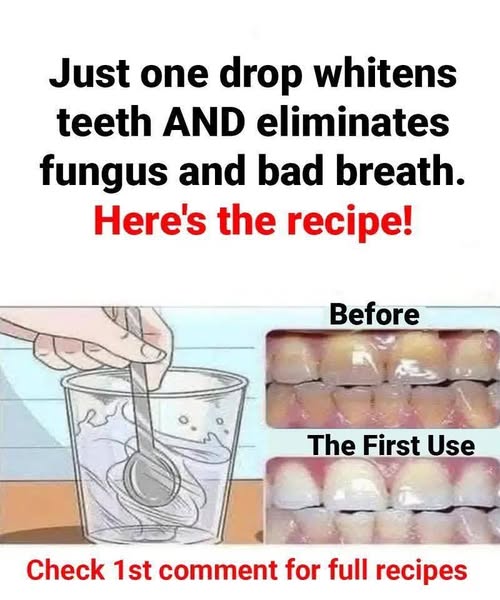 Just one drop whitens teeth AND eliminates fungus and bad breath.
Here's the recipe!

Before

The First Use

Check 1st comment for full recipes